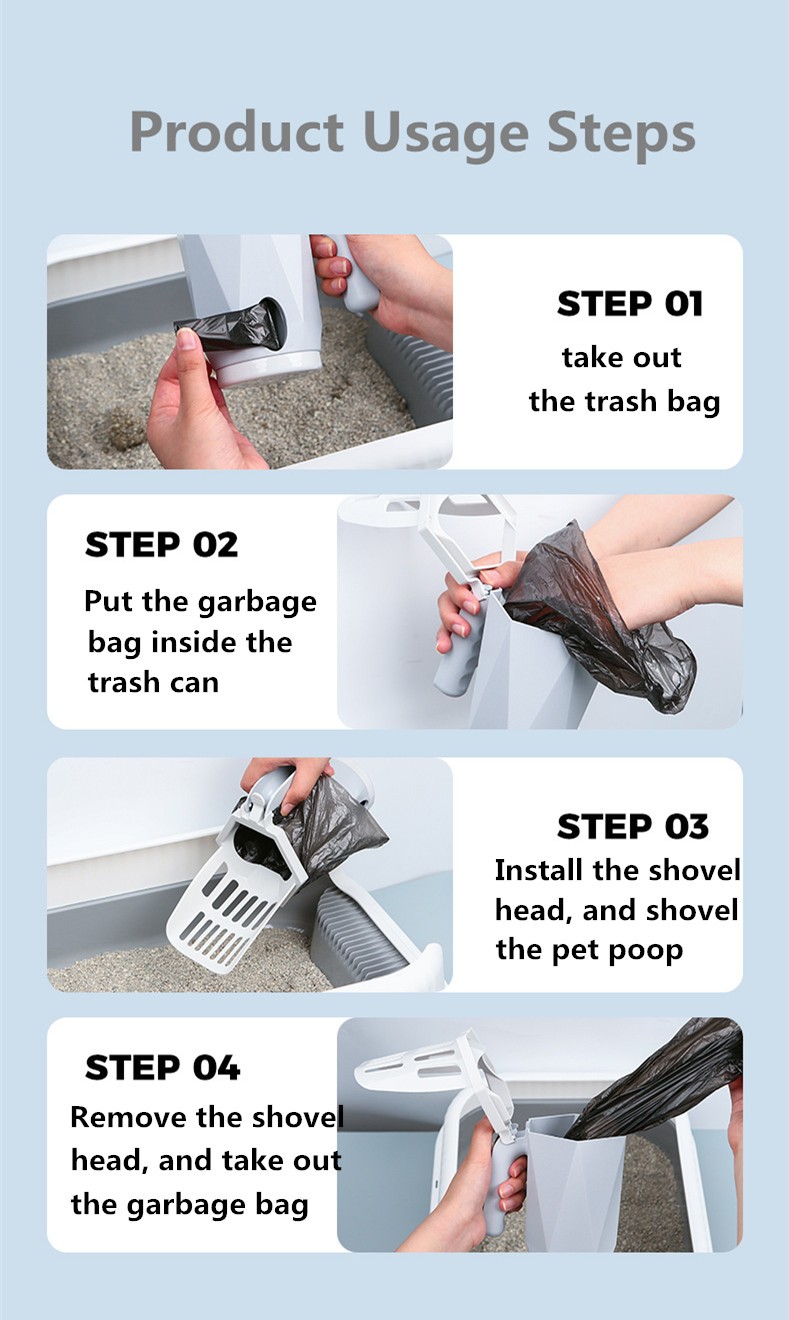 Product Usage Steps

STEP 01
take out
the trash bag

STEP 02
Put the garbage bag inside the trash can

STEP 03
Install the shovel head, and shovel the pet poop

STEP 04
Remove the shovel head, and take out the garbage bag